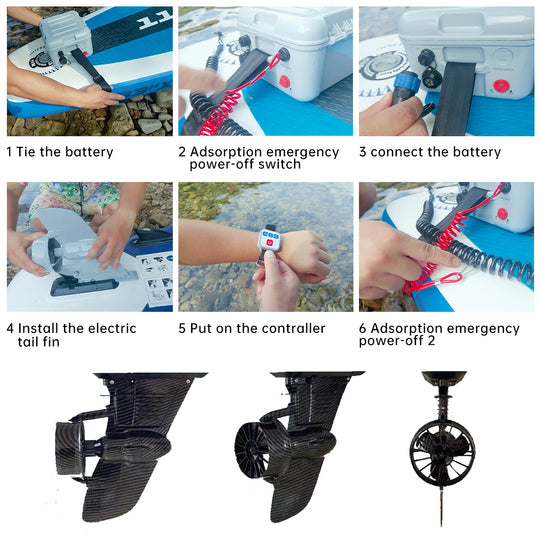 1 Tie the battery

2 Adsorption emergency power-off switch

3 connect the battery

4 Install the electric tail fin

5 Put on the contraller

6 Adsorption emergency power-off 2